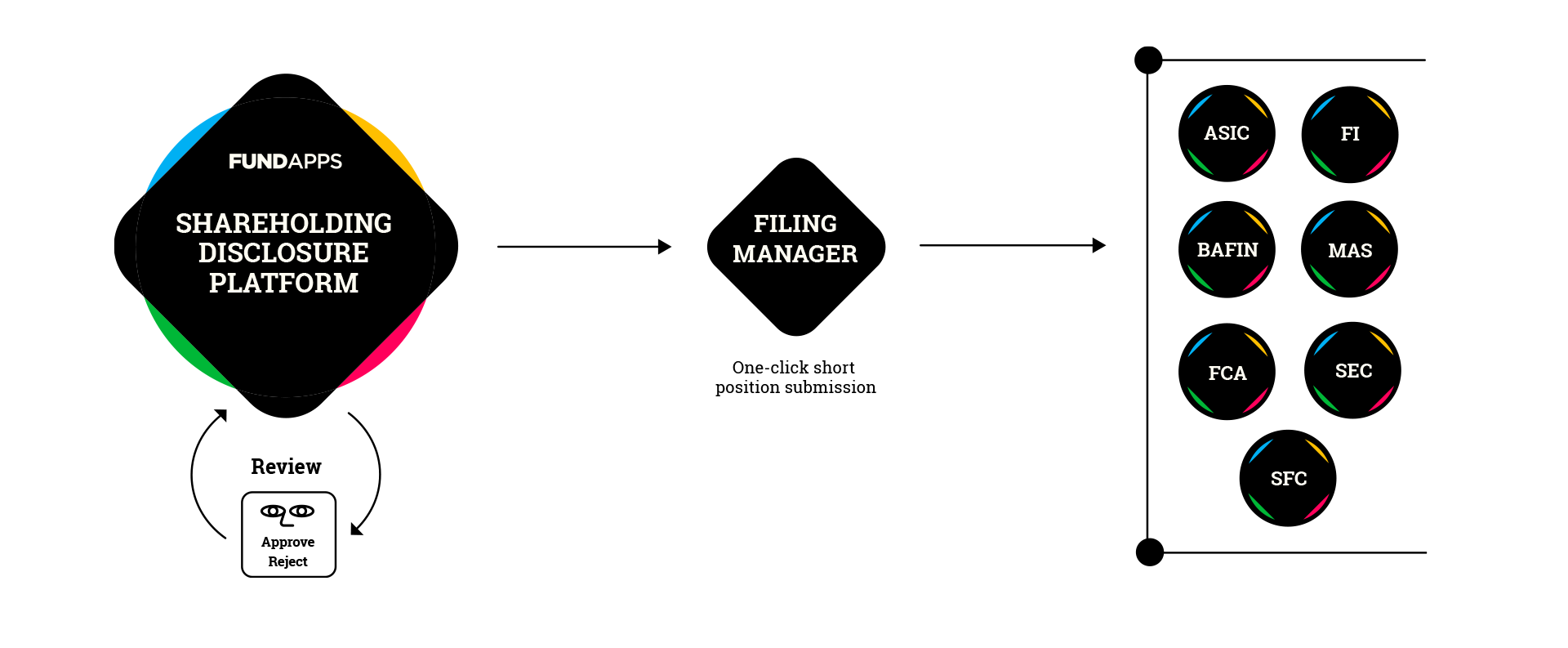 FUNDAPPS
SHAREHOLDING DISCLOSURE PLATFORM

Review

Approve
Reject

FILING MANAGER

One-click short position submission

ASIC
FI
BAFIN
MAS
FCA
SEC
SFC