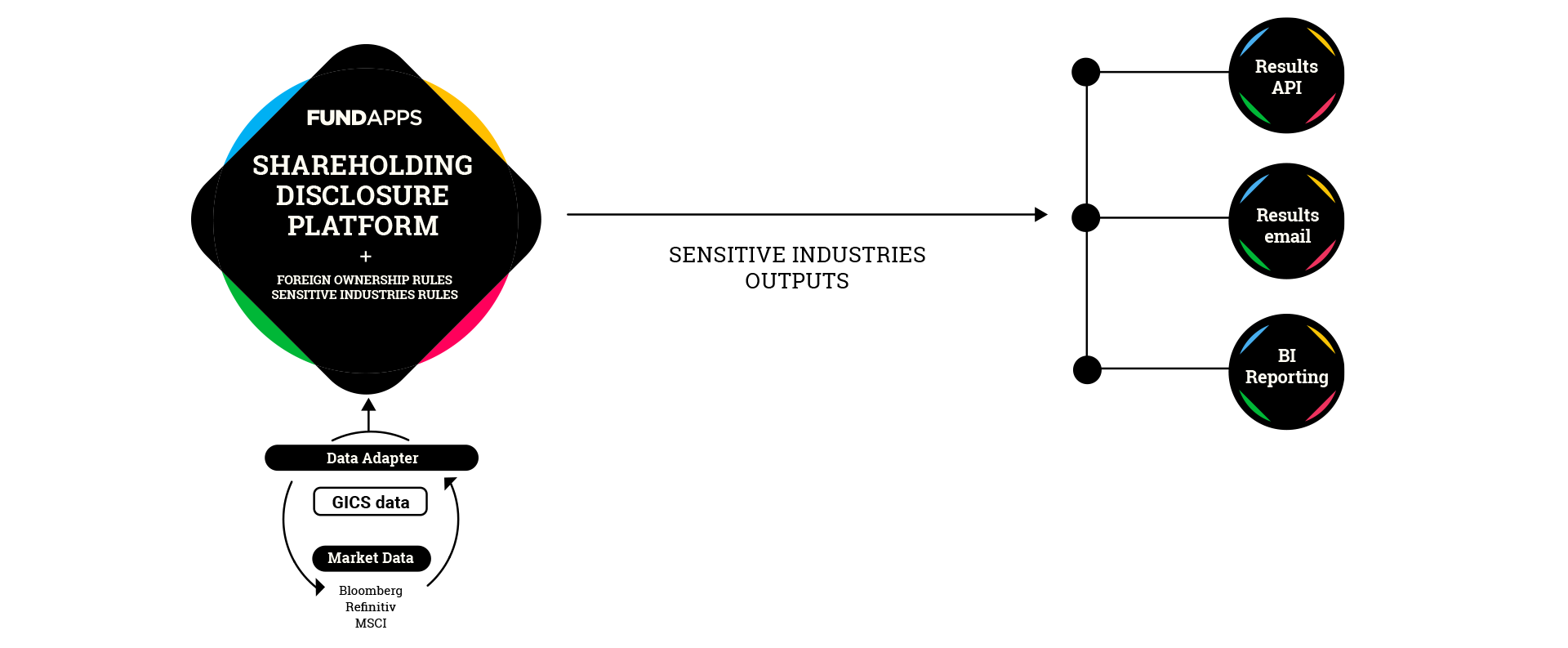 FUNDAPPS

SHAREHOLDING DISCLOSURE PLATFORM

+

FOREIGN OWNERSHIP RULES
SENSITIVE INDUSTRIES RULES

Data Adapter

GICS data

Market Data

Bloomberg
Refinitiv
MSCI

SENSITIVE INDUSTRIES OUTPUTS

Results API

Results email

BI Reporting